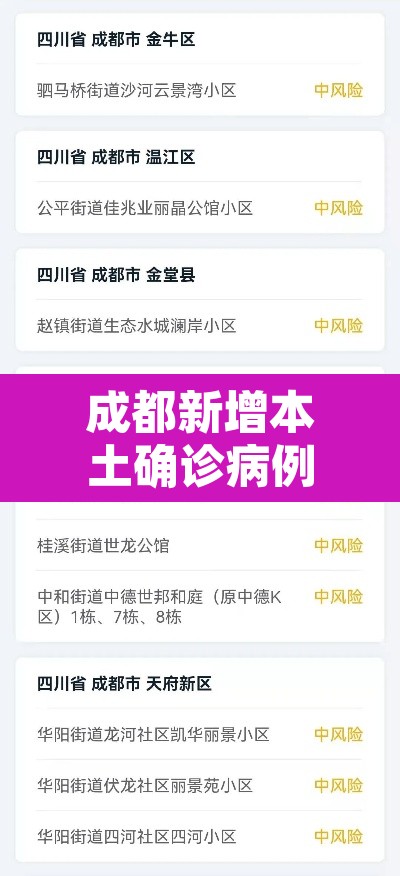 四川省 成都市 金牛区

驷马桥街道沙河云景湾小区 中风险

四川省 成都市 温江区

公平街道佳兆业丽晶公馆小区 中风险

四川省 成都市 金堂县

赵镇街道生态水城澜岸小区 中风险

成都新增本土确诊病例

桂溪街道世龙公馆 中风险

中和街道中德世邦和庭（原中德K区）1栋、7栋、8栋 中风险

四川省 成都市 天府新区

华阳街道龙河社区凯华丽景小区 中风险

华阳街道伏龙社区丽景苑小区 中风险

华阳街道四河社区四河小区 中风险